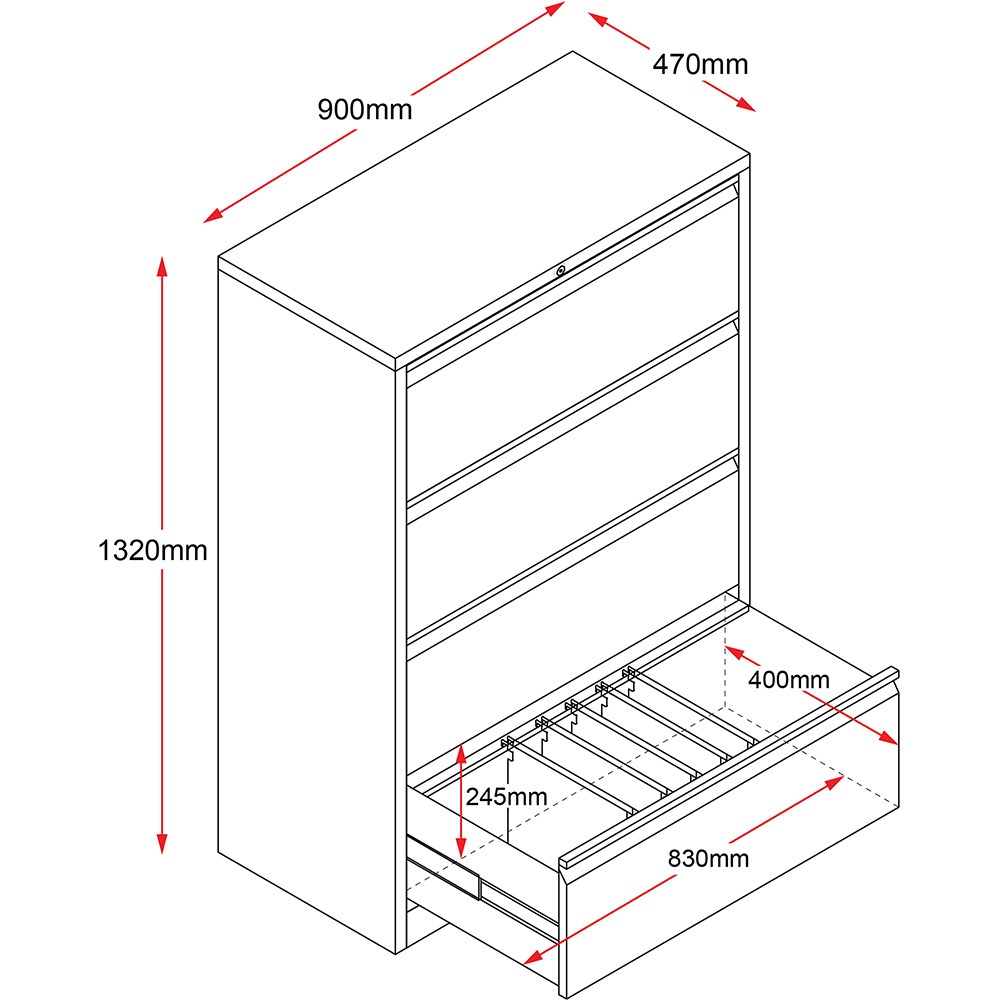 900mm
470mm
1320mm
400mm
245mm
830mm